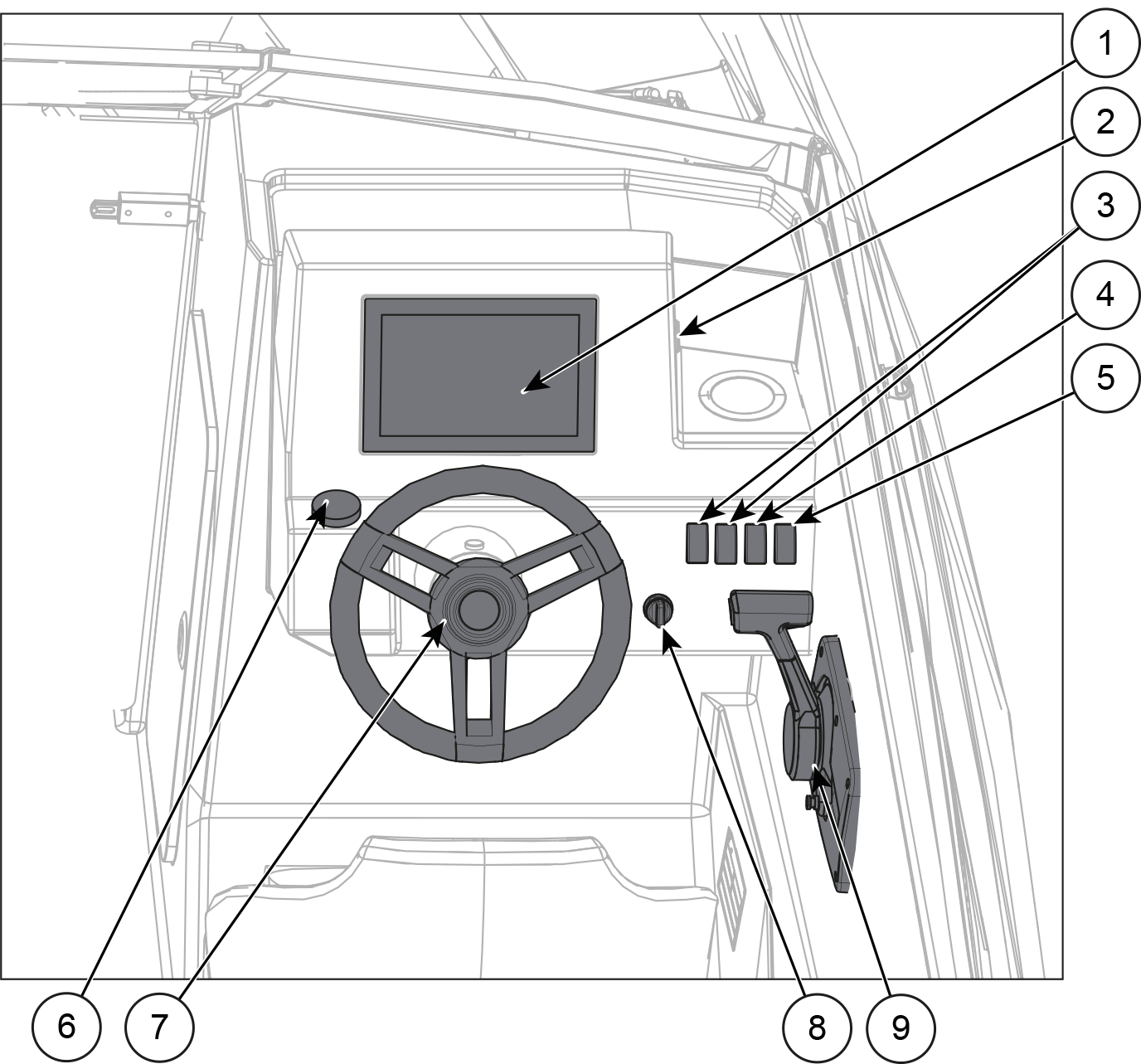 1
2
3
4
5
6
7
8
9