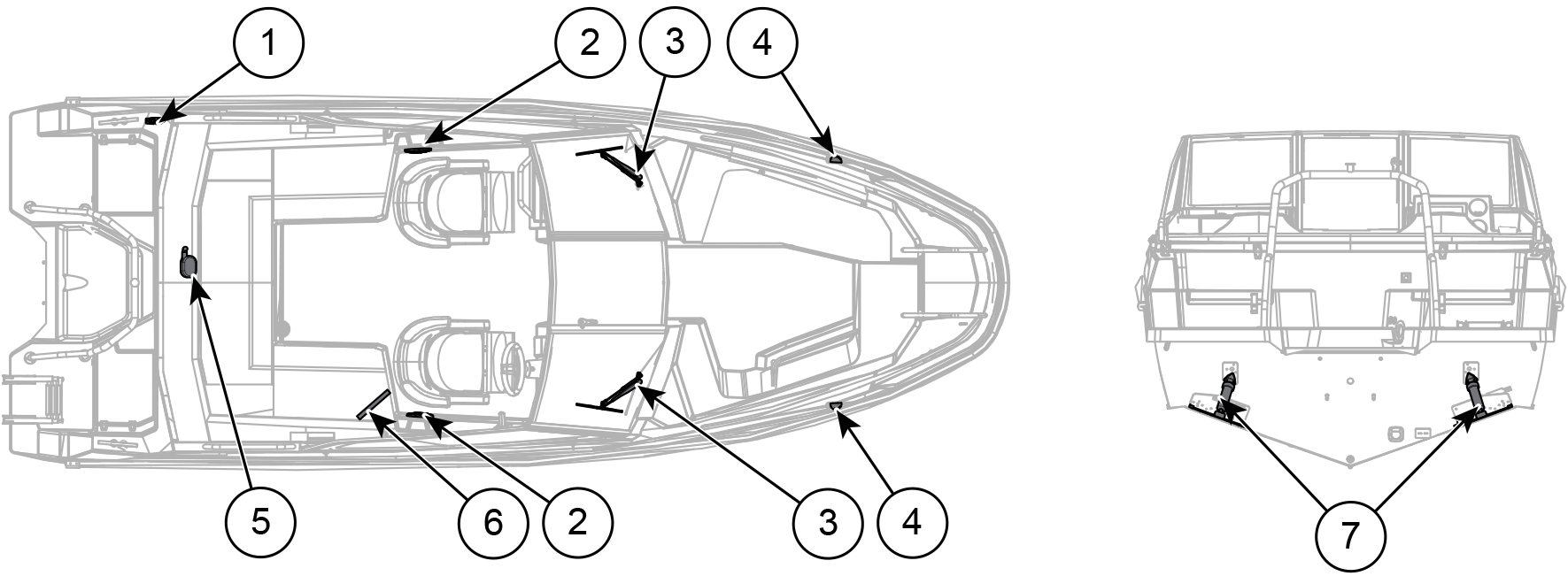 1
2
3
4
5
6
2
3
4
7