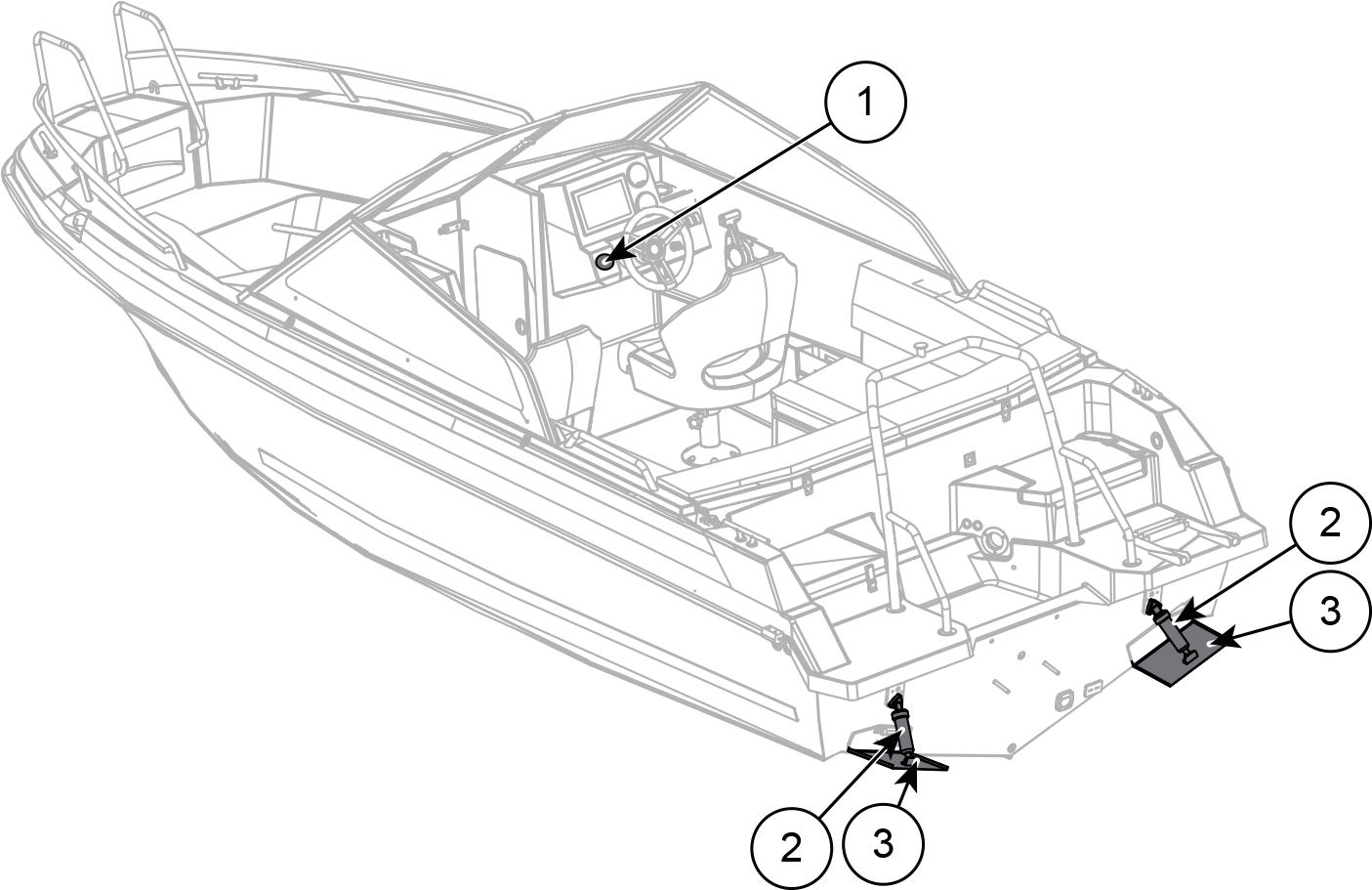 1
2
3
2
3