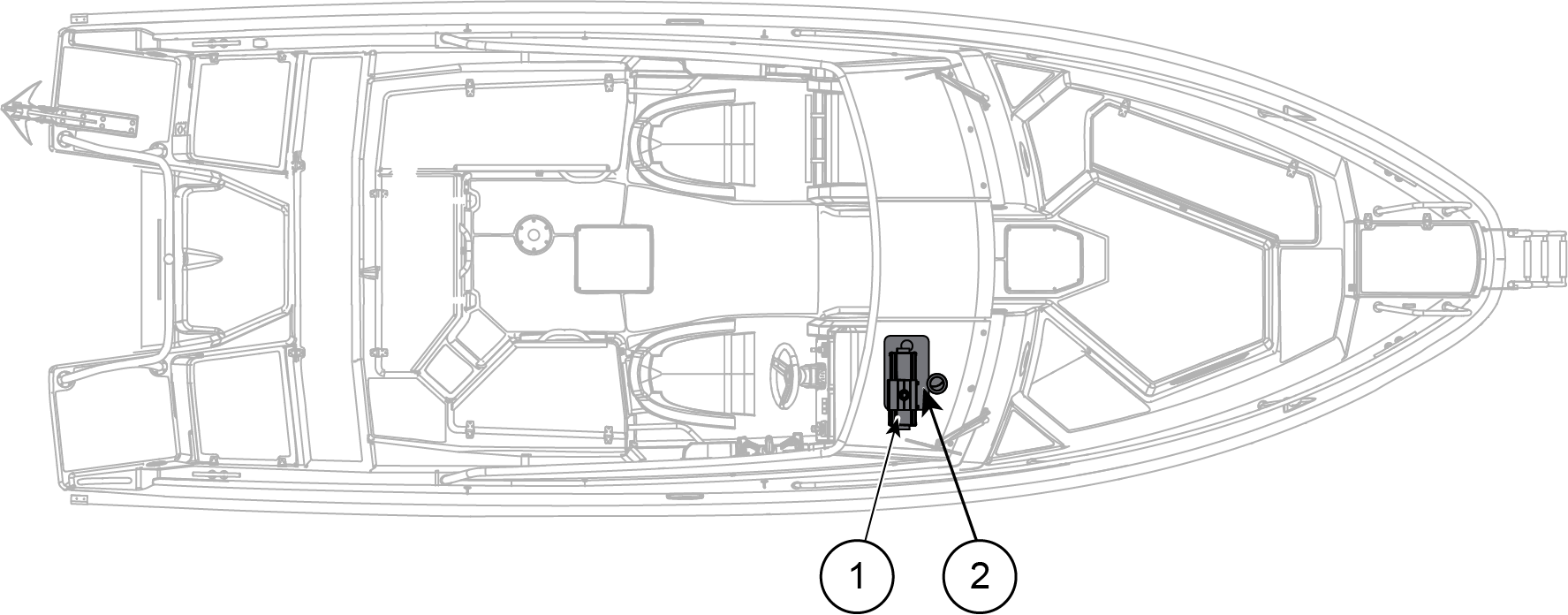 1
2