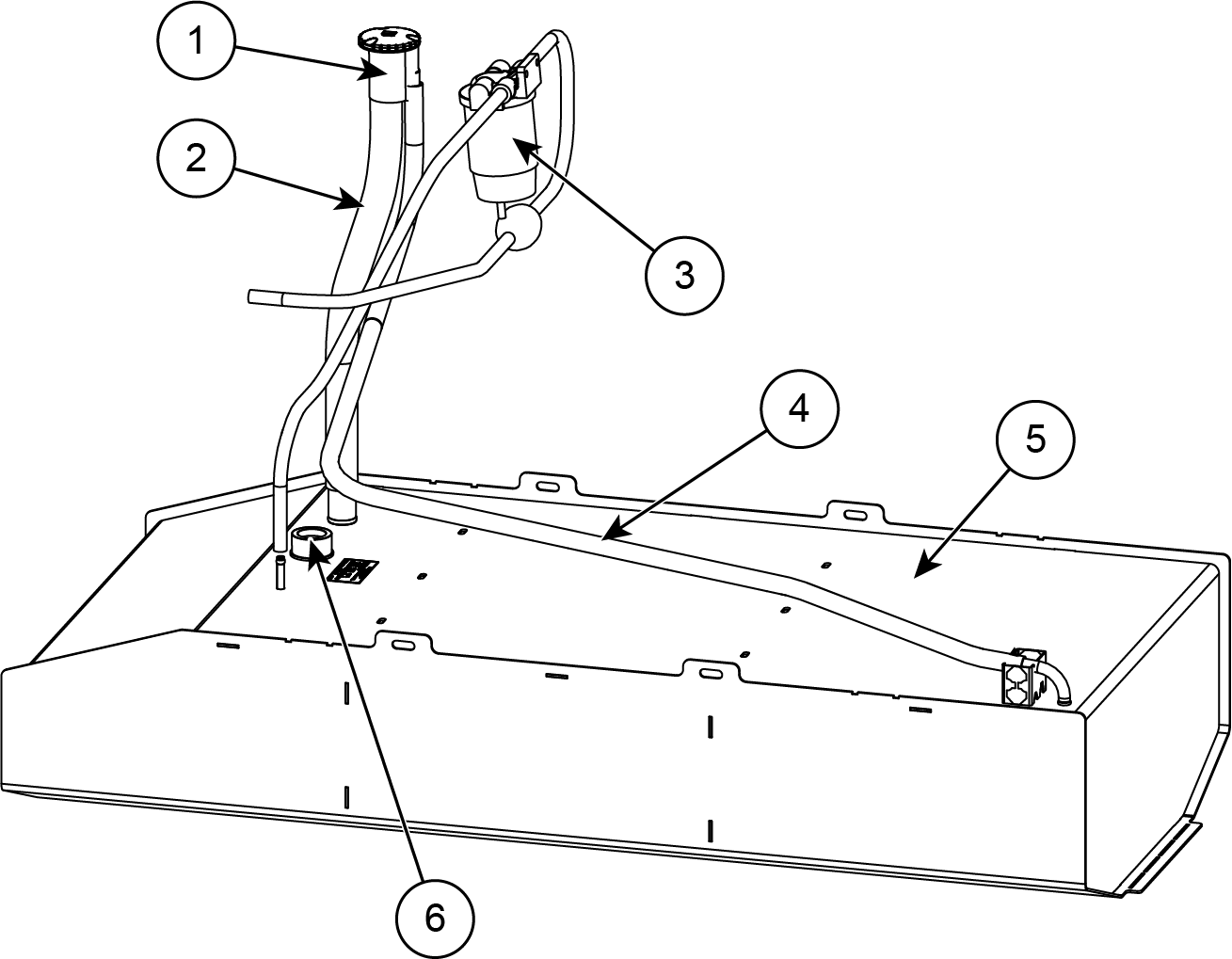 1
2
3
4
5
6