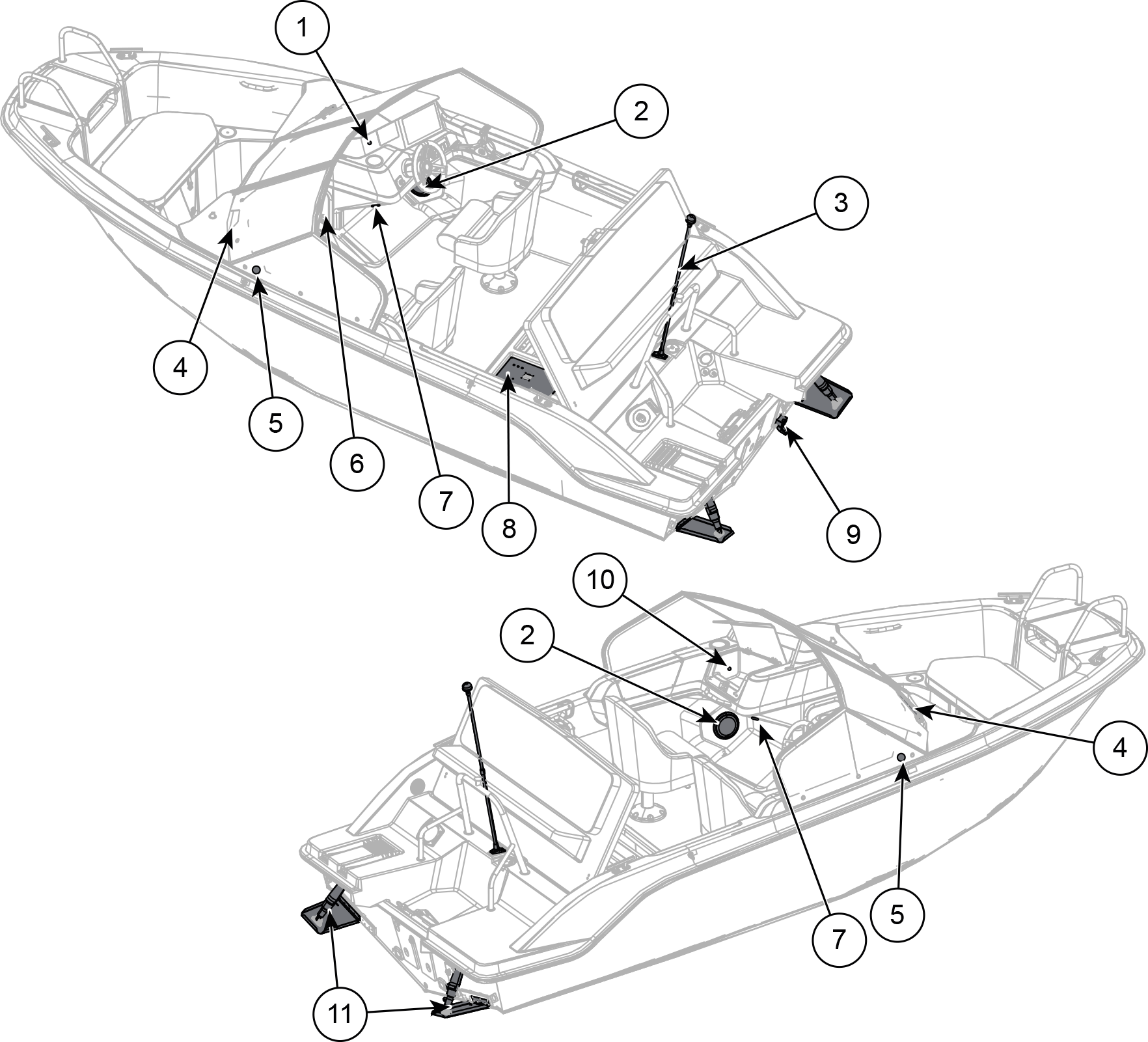 1
2
3
4
5
6
7
8
9
10
2
4
5
7
11