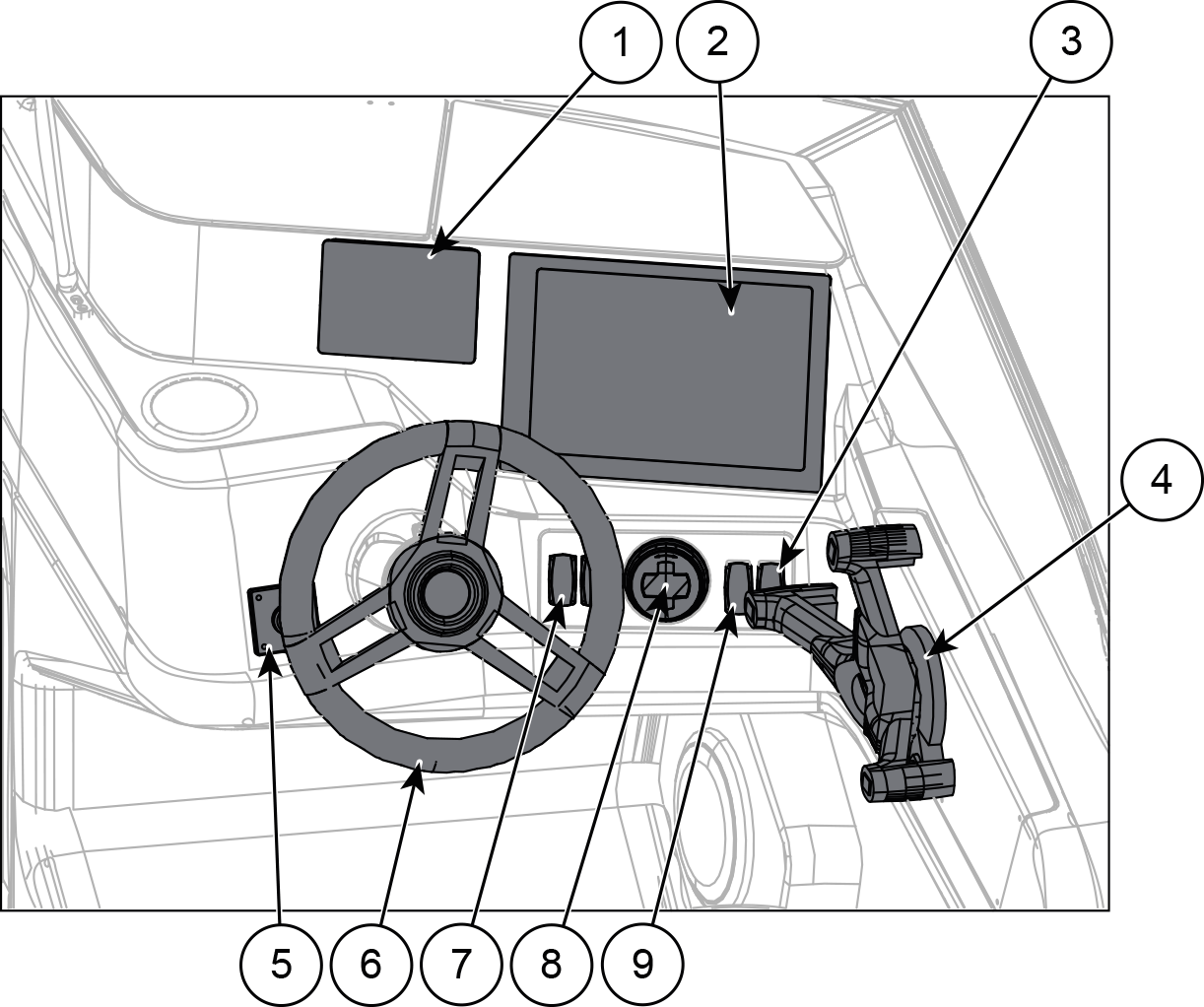 1
2
3
4
5
6
7
8
9