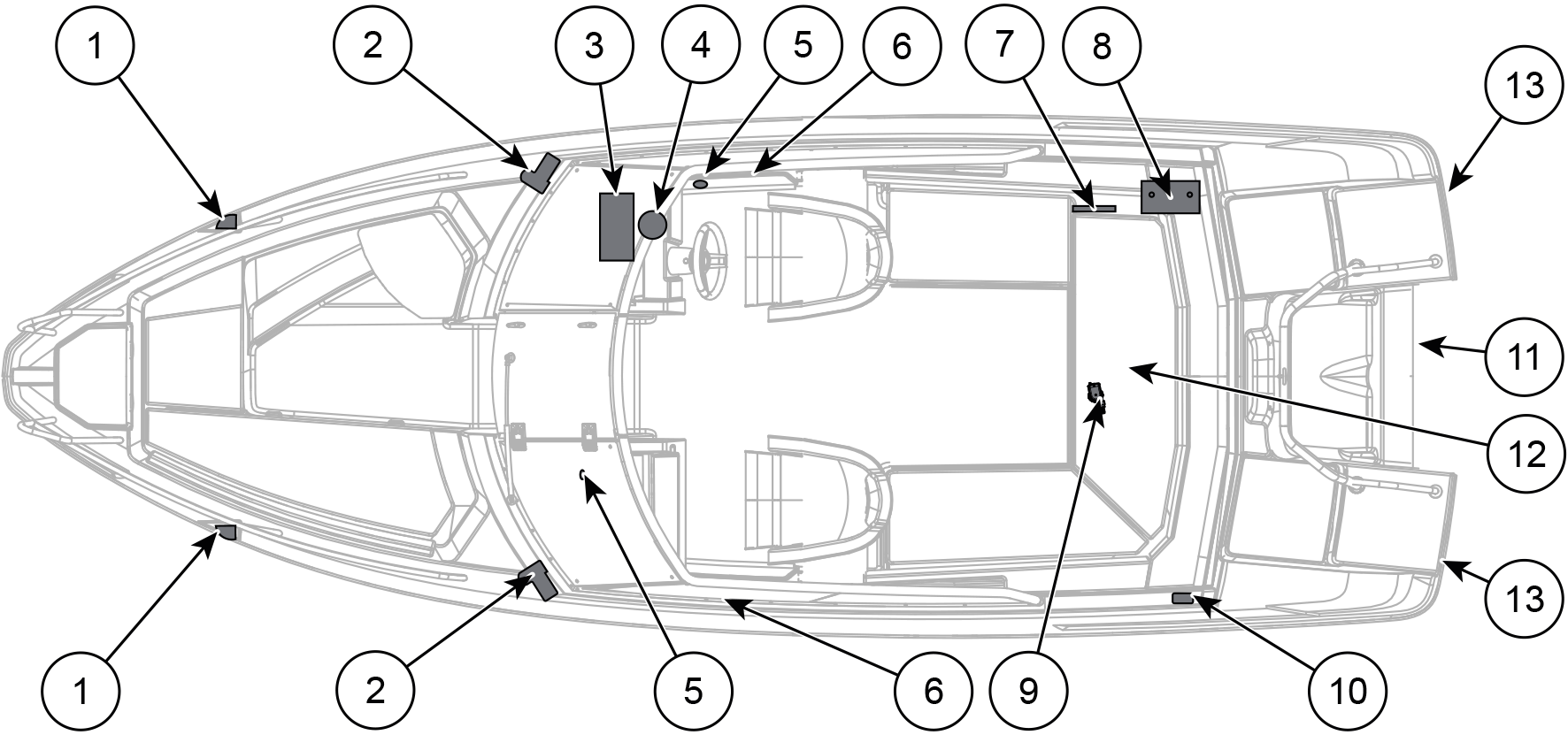 1
2
3
4
5
6
7
8
13
11
12
13
1
2
5
6
9
10