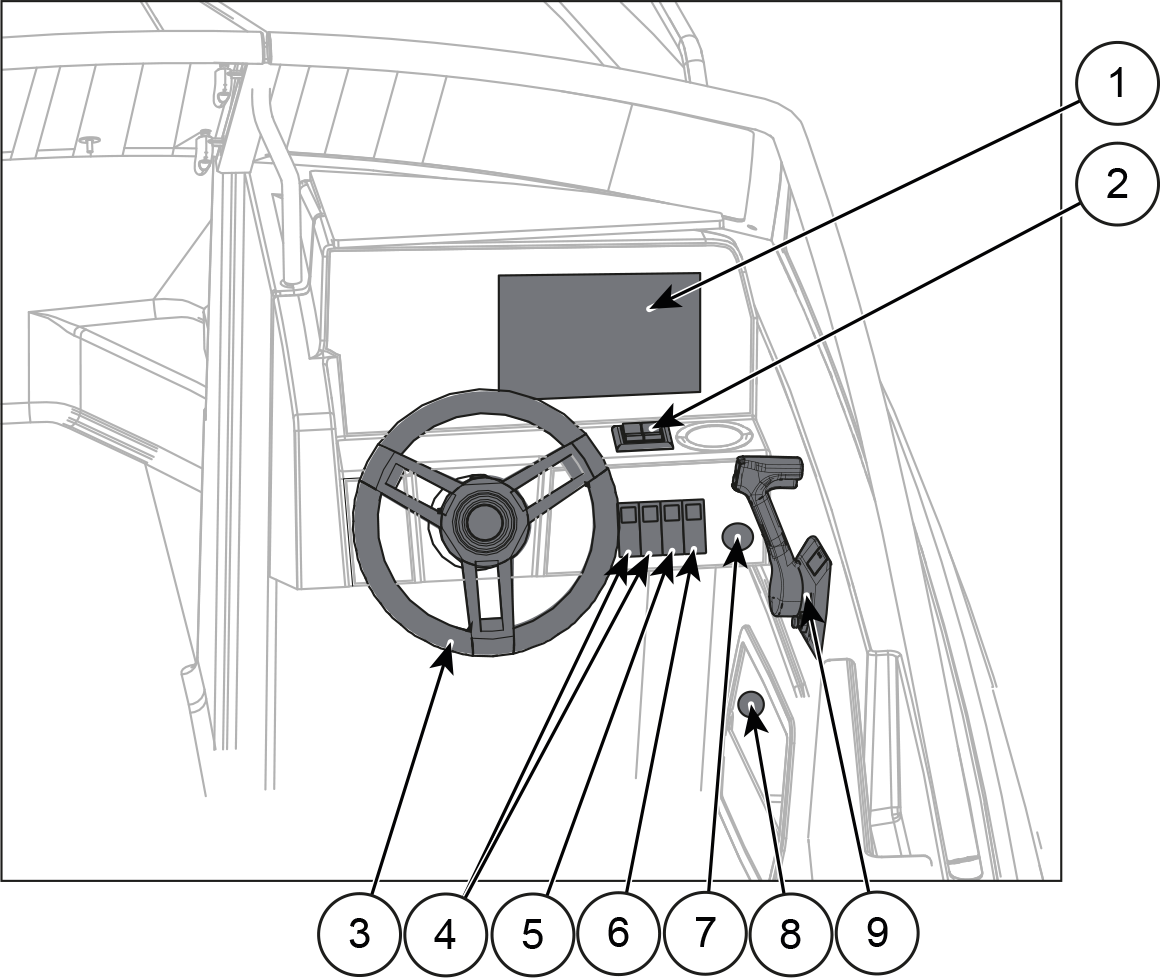 1
2
3
4
5
6
7
8
9