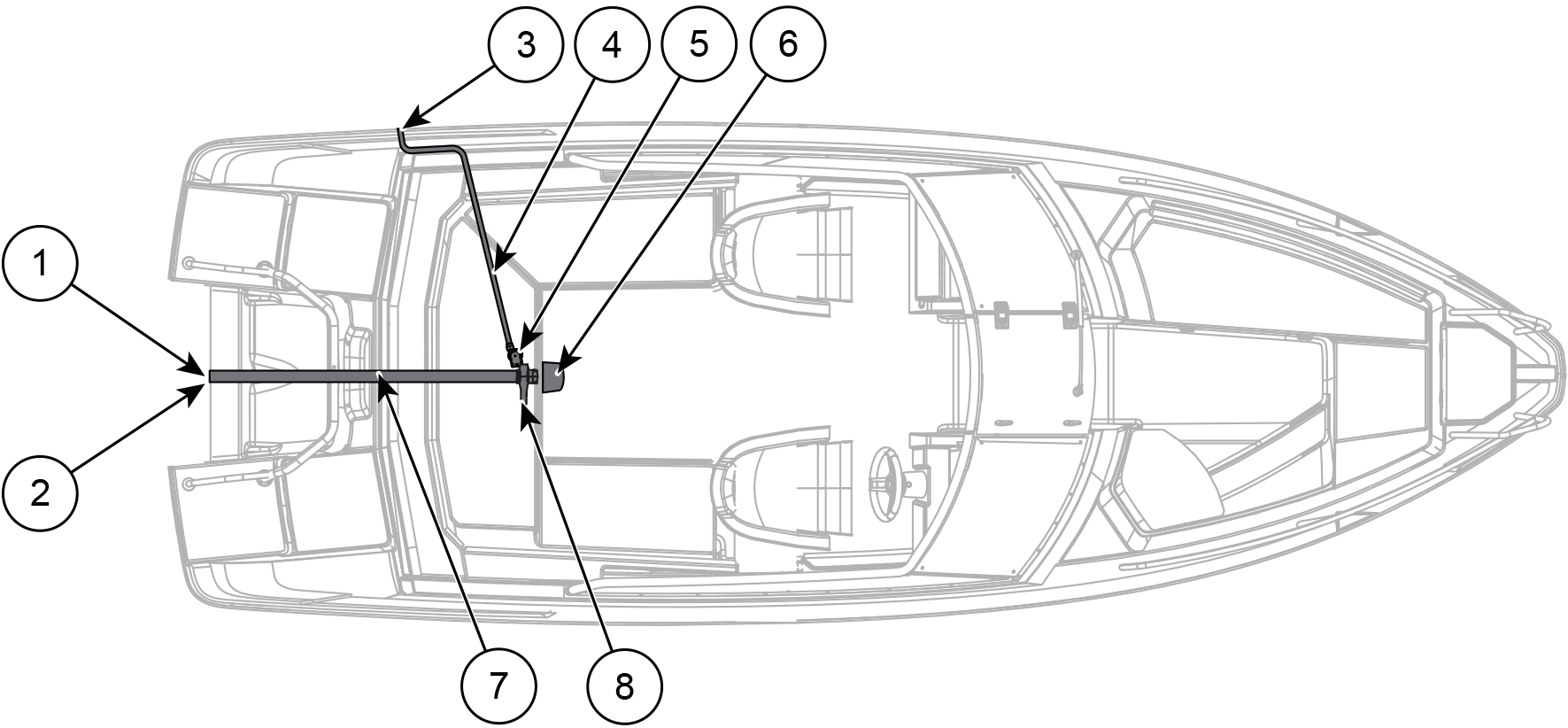 3
4
5
6
1
2
7
8