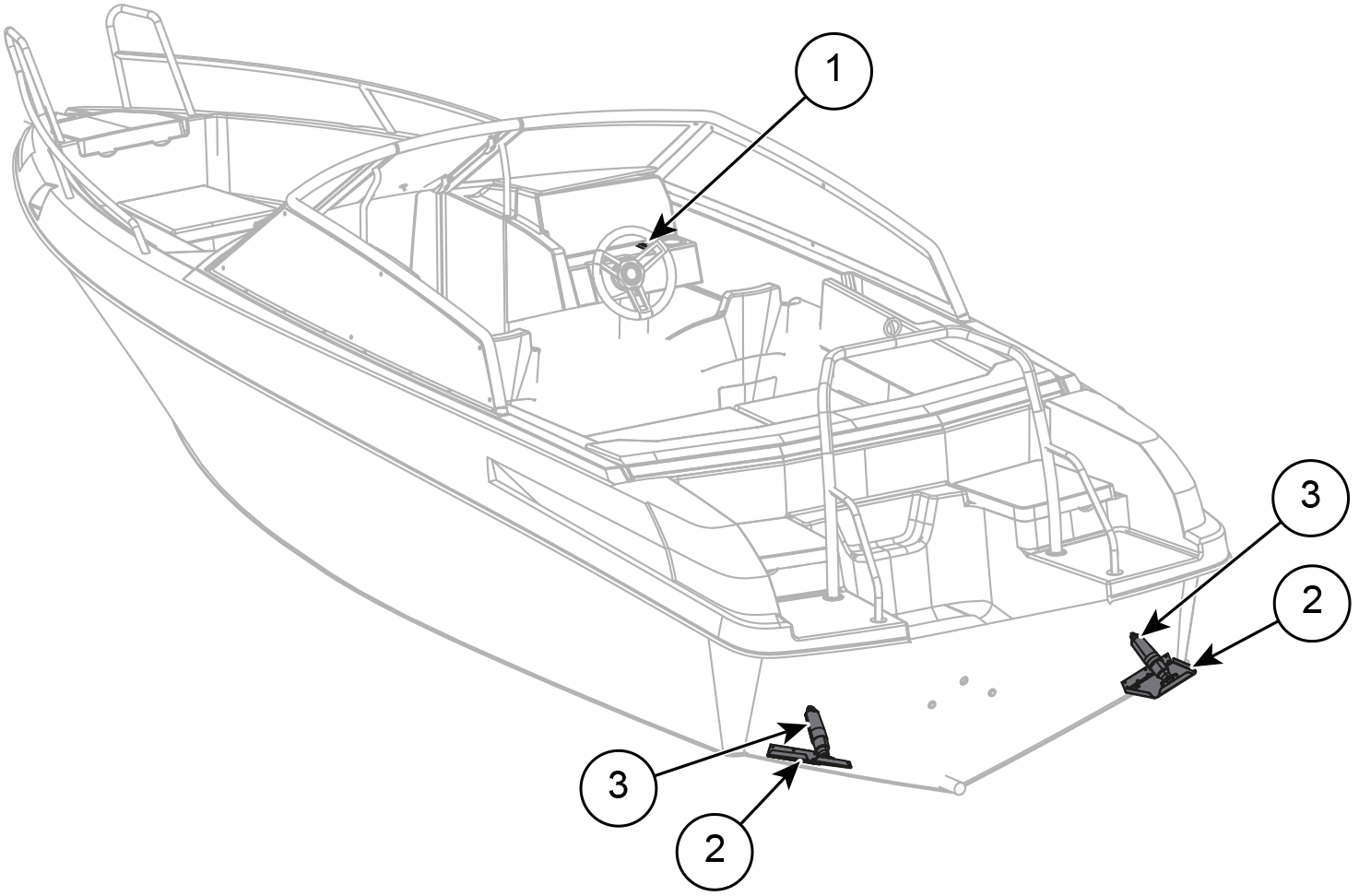 1

3

2

3

2