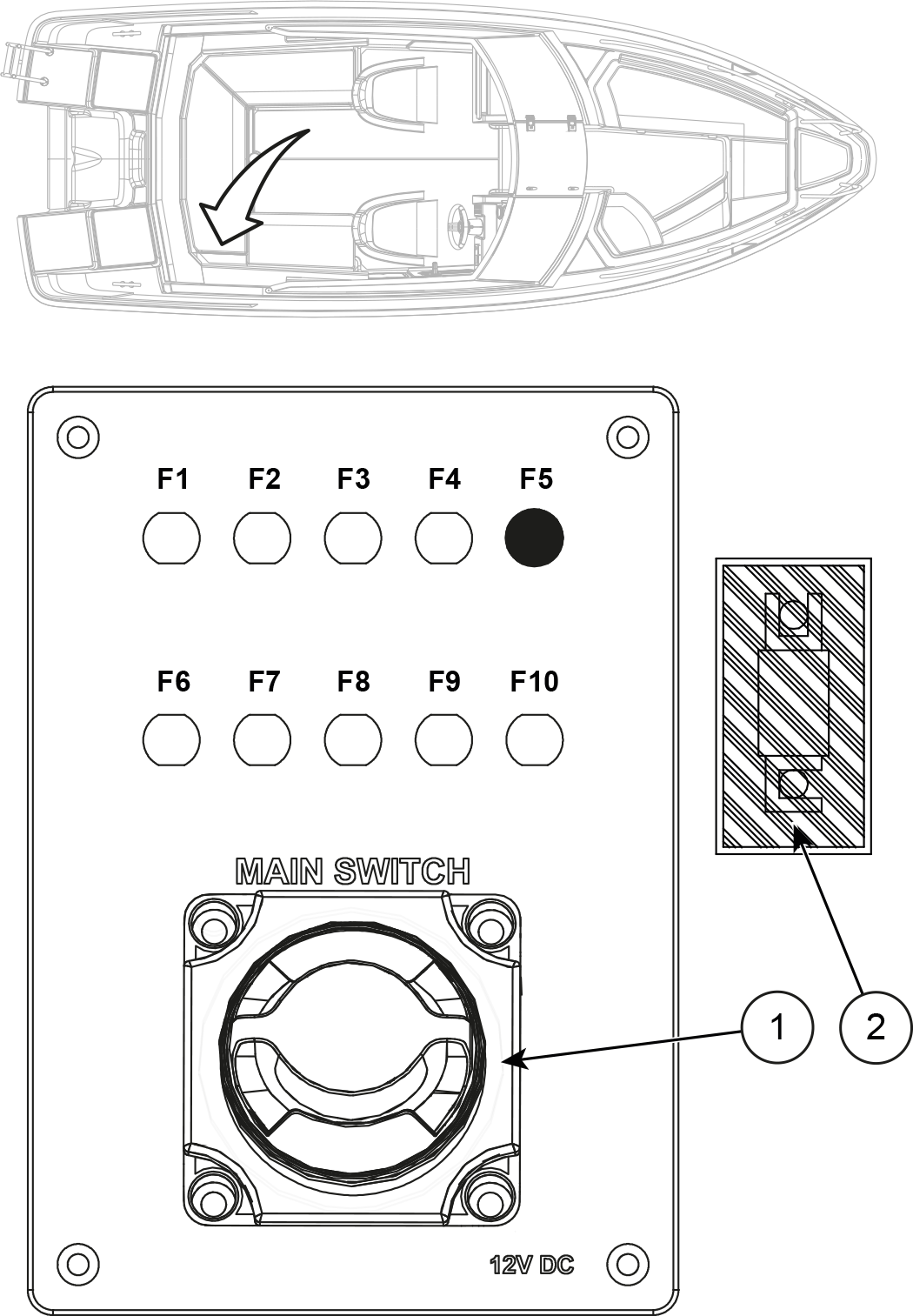 F1 F2 F3 F4 F5

F6 F7 F8 F9 F10

MAIN SWITCH

1

2

12V DC