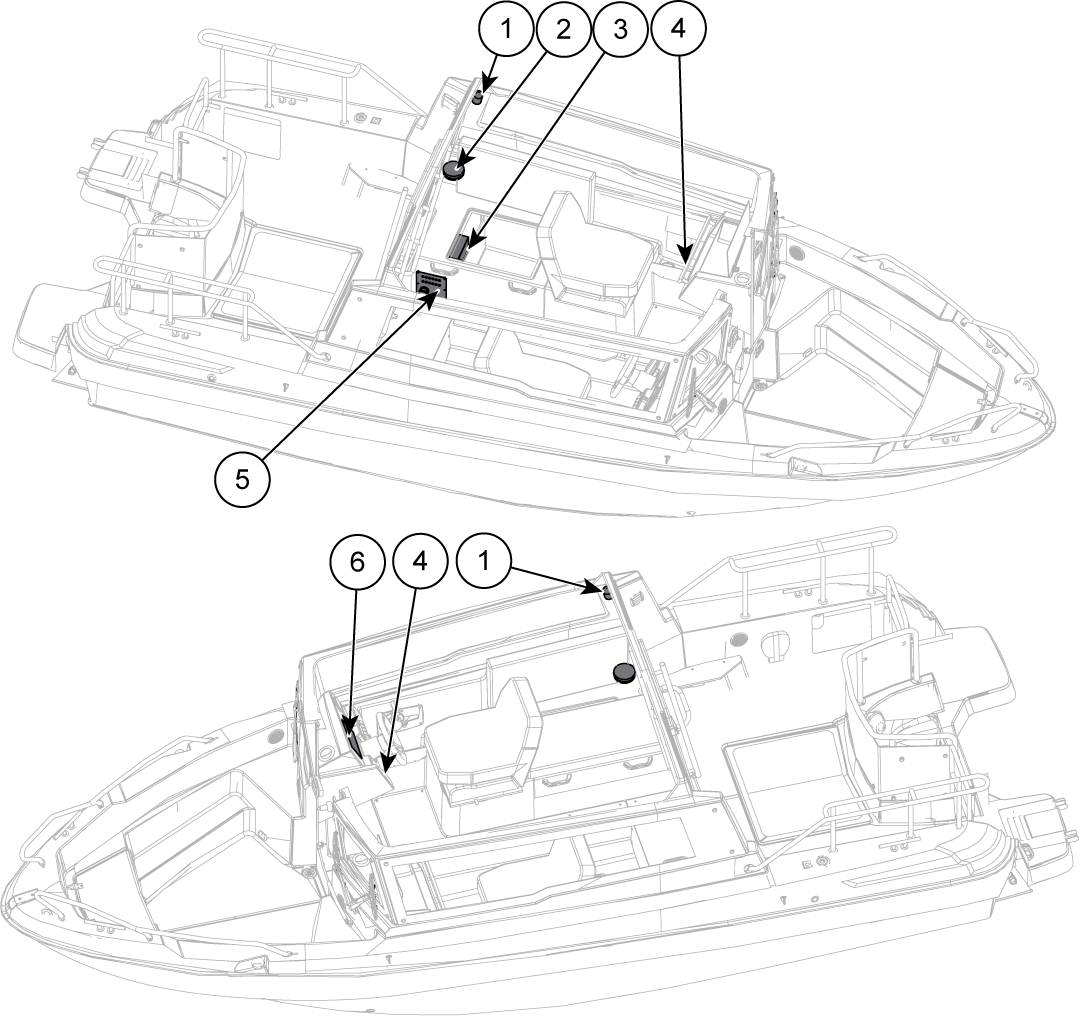 1
2
3
4
5
6
4
1