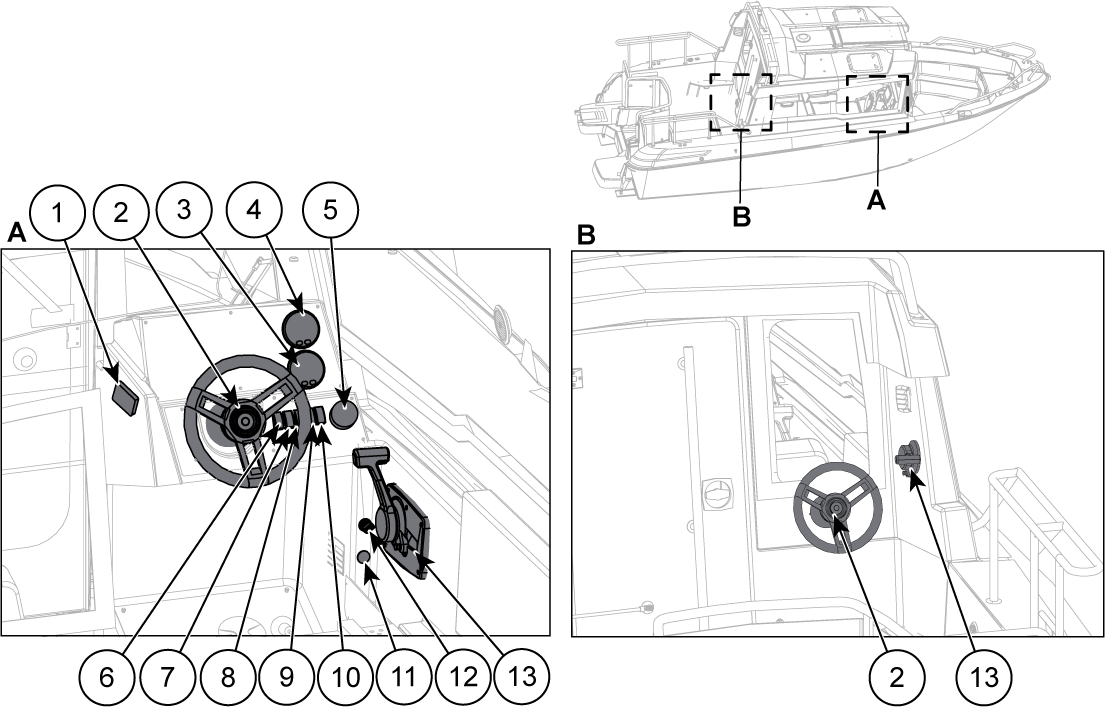 B
A
A
1
2
3
4
5
6
7
8
9
10
11
12
13
B
2
13