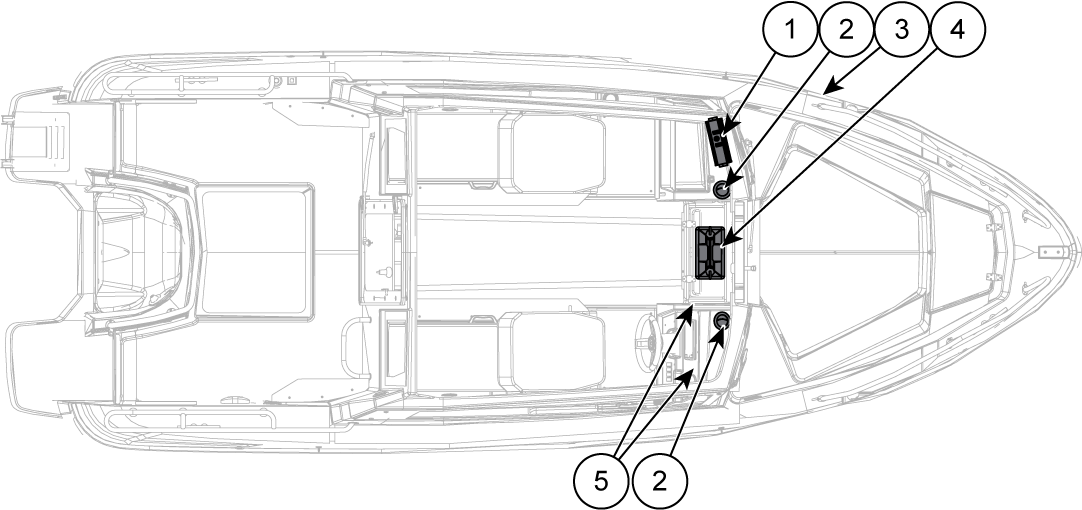 1 2 3 4

5 2