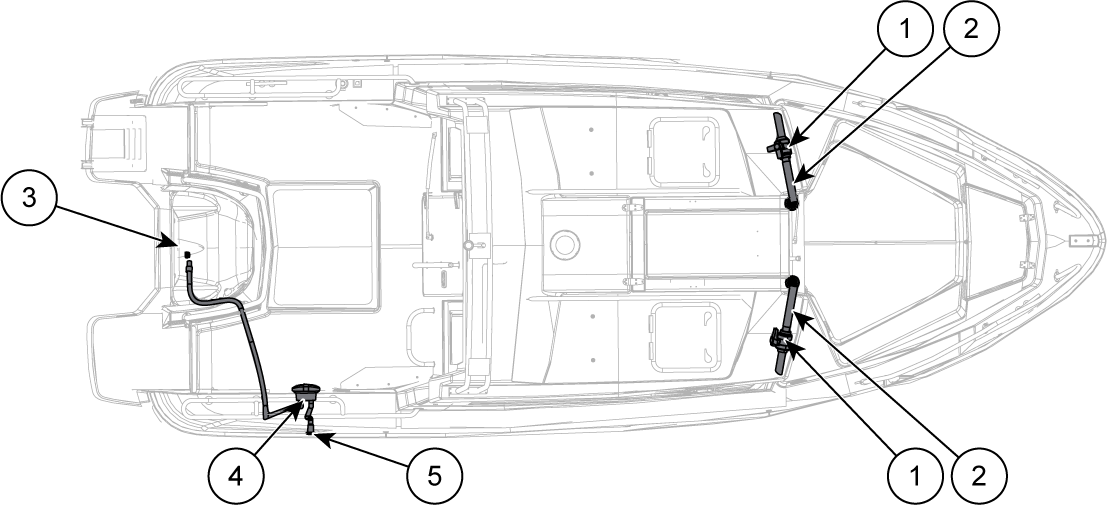 1
2
3
4
5
1
2