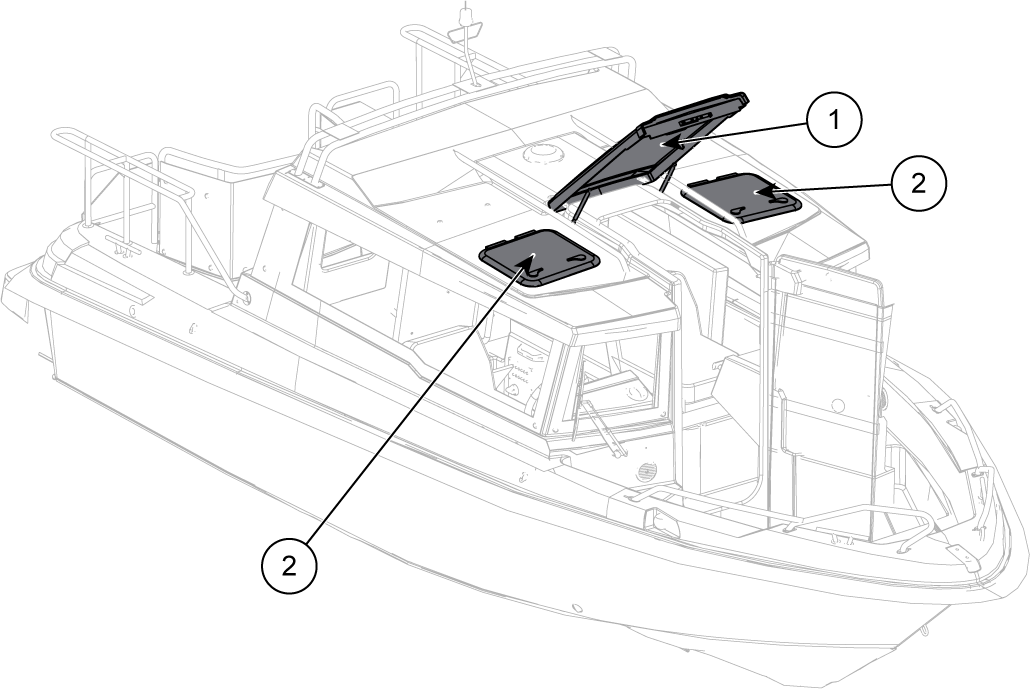 1
2
2