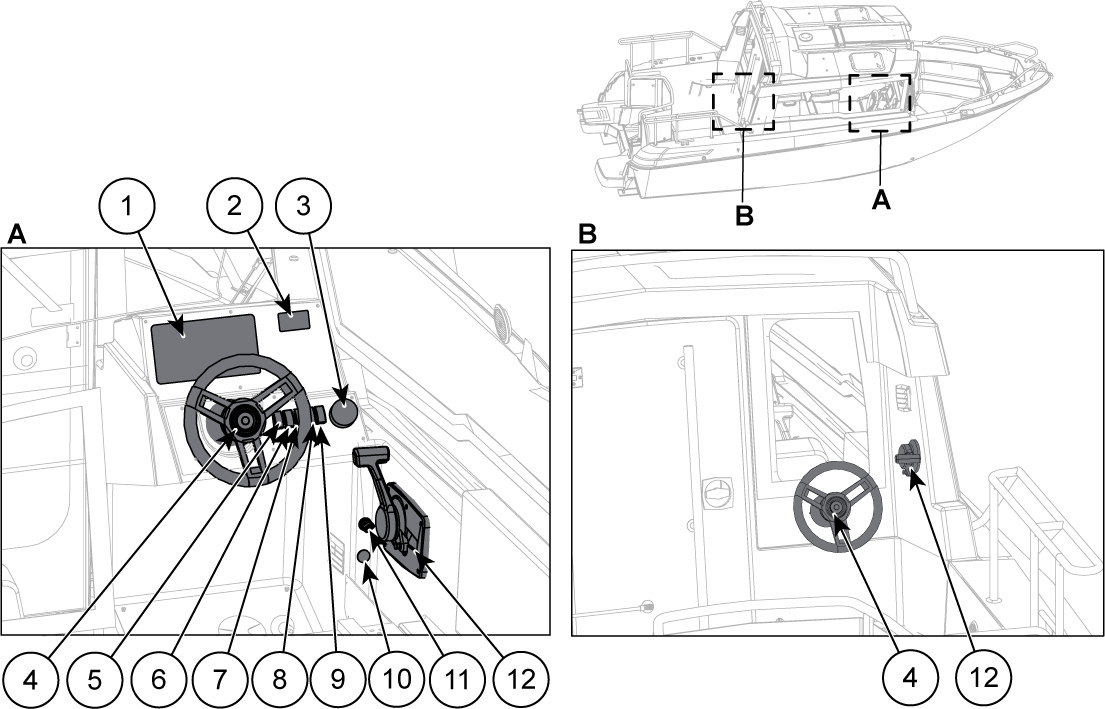 B
A
A
1
2
3
4
5
6
7
8
9
10
11
12
B
4
12