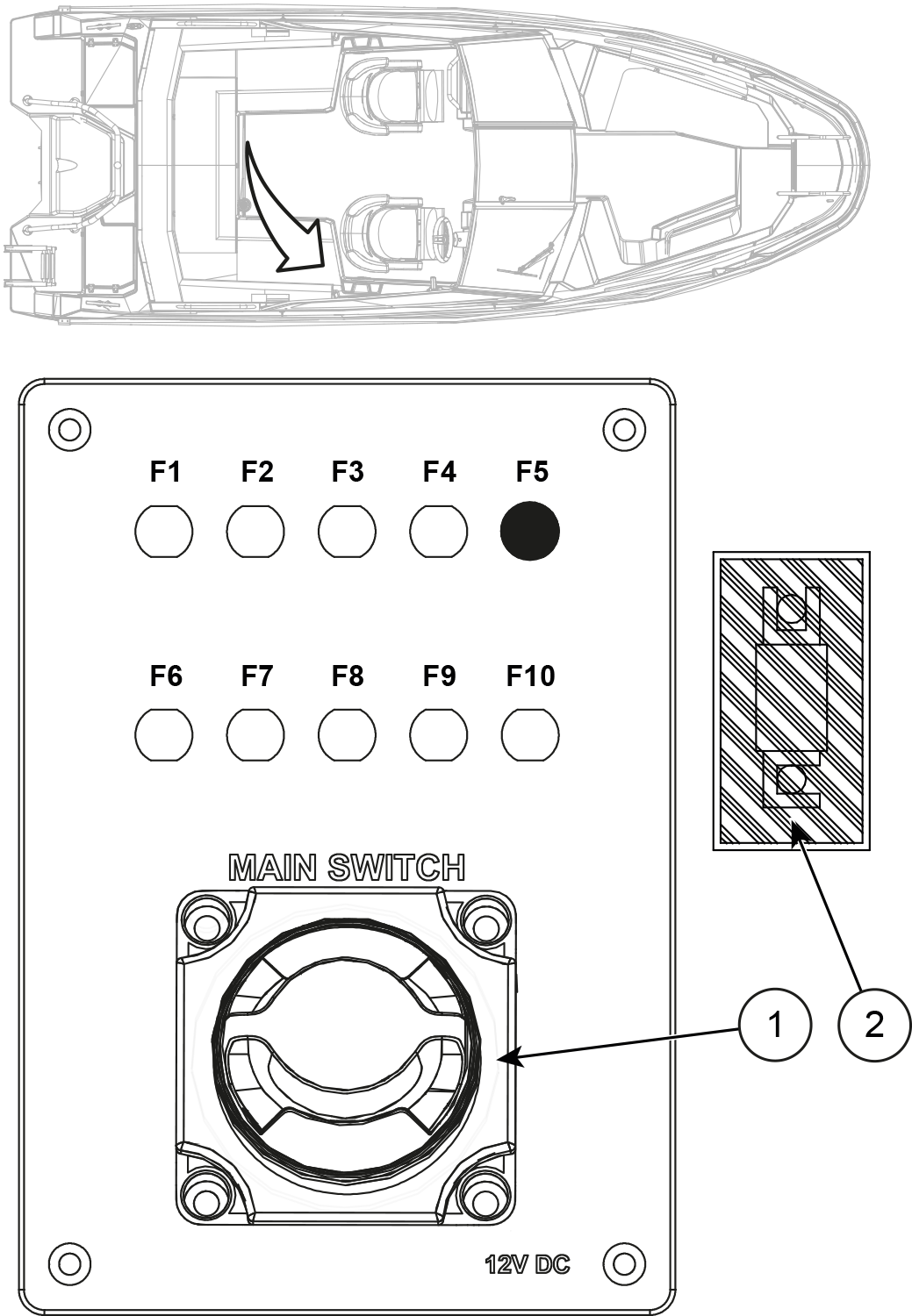 F1 F2 F3 F4 F5

F6 F7 F8 F9 F10

MAIN SWITCH

1

2

12V DC