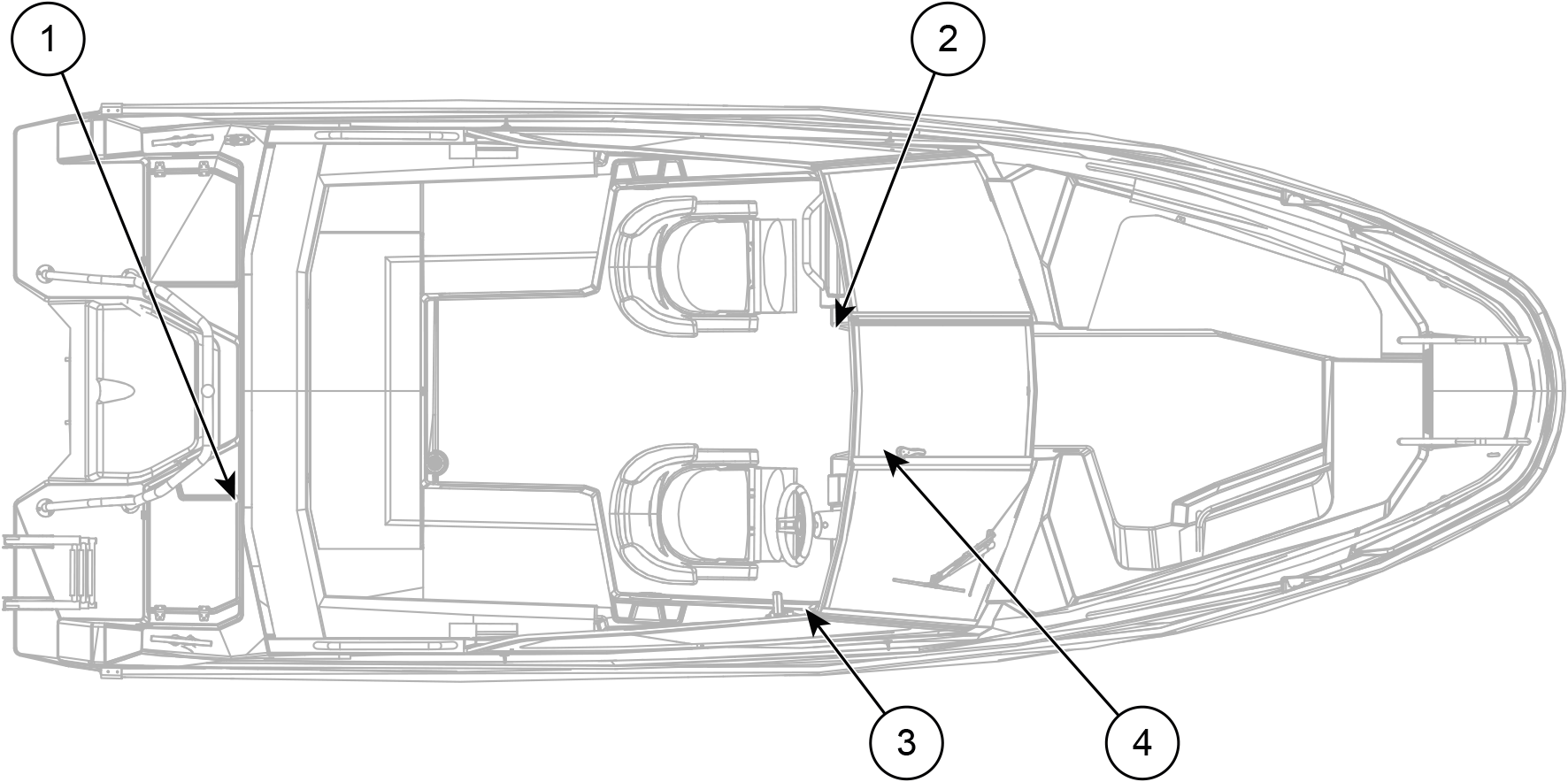 1
2
3
4